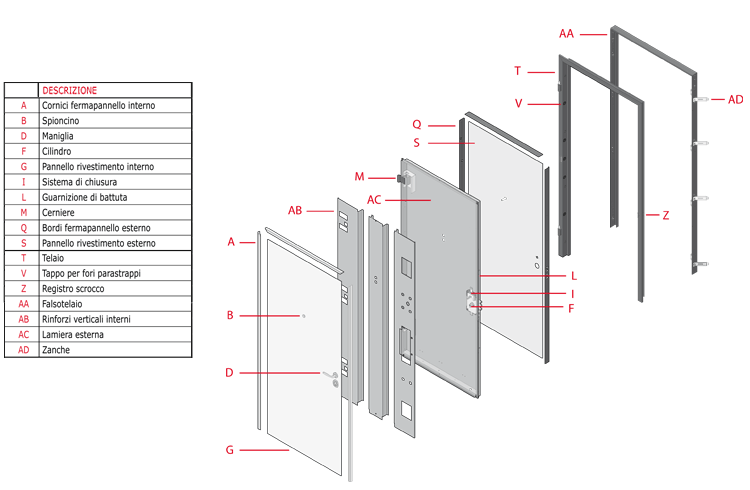 | | DESCRIZIONE |
|---|---|
| A | Cornici fermapannello interno |
| B | Spioncino |
| D | Maniglia |
| F | Cilindro |
| G | Pannello rivestimento interno |
| I | Sistema di chiusura |
| L | Guarnizione di battuta |
| M | Cerniere |
| Q | Bordi fermapannello esterno |
| S | Pannello rivestimento esterno |
| T | Telaio |
| V | Tappo per fori parastrappi |
| Z | Registro scrocco |
| AA | Falsotelaio |
| AB | Rinforzi verticali interni |
| AC | Lamiera esterna |
| AD | Zanche |

AA
T
V
AD
Q
S
M
AC
AB
Z
A
L
I
F
B
D
G